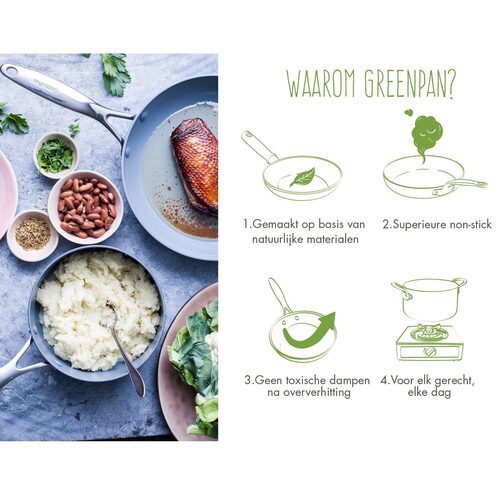 WAAROM GREENPAN?

1.Gemaakt op basis van natuurlijke materialen

2.Superieure non-stick

3.Geen toxische dampen na oververhitting

4.Voor elk gerecht, elke dag