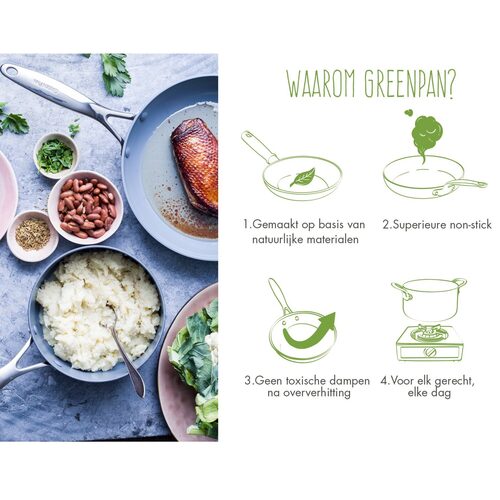 WAAROM GREENPAN?

1.Gemaakt op basis van natuurlijke materialen

2.Superieure non-stick

3.Geen toxische dampen na oververhitting

4.Voor elk gerecht, elke dag